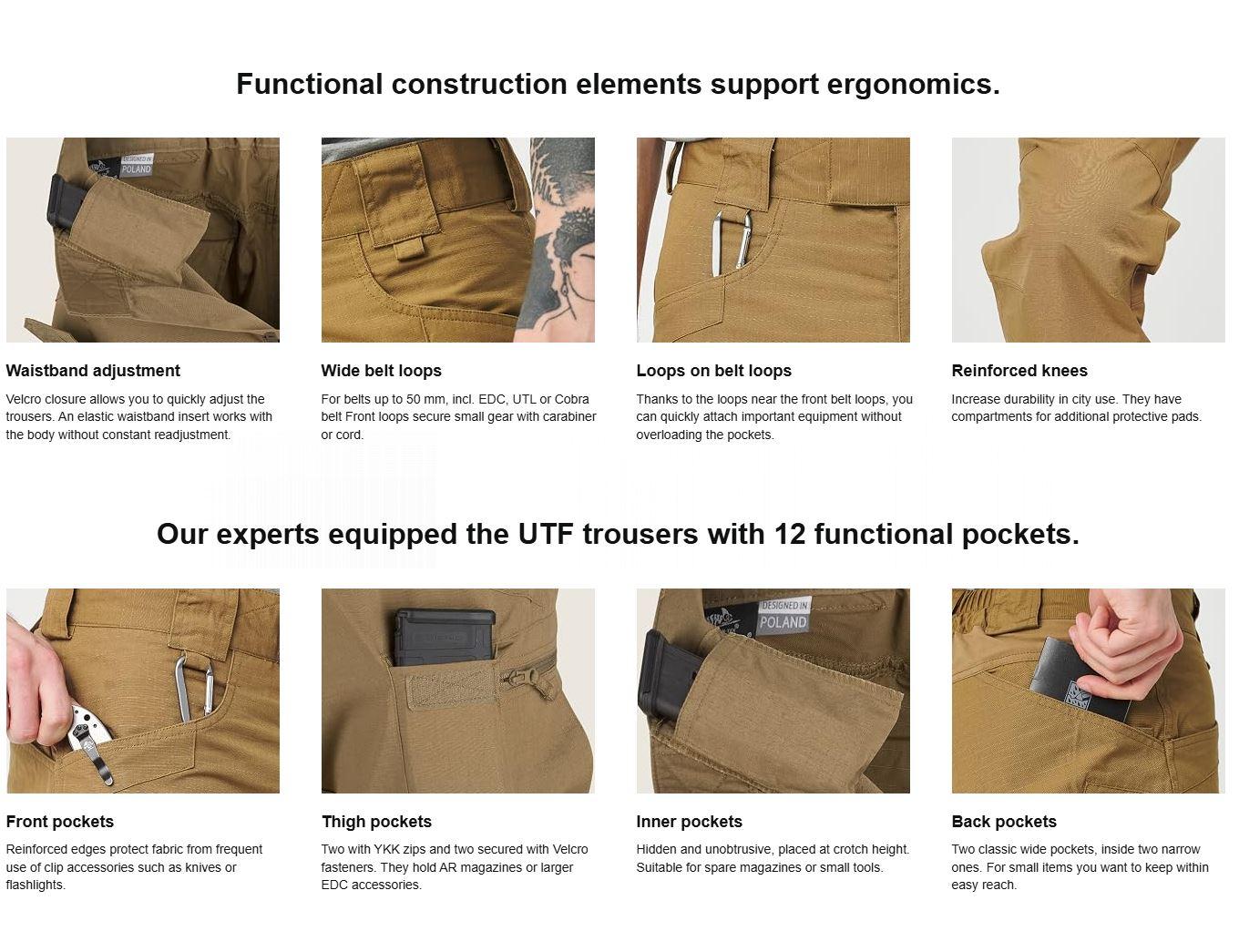 Functional construction elements support ergonomics.

DESIGNED IN POLAND

Waistband adjustment

Velcro closure allows you to quickly adjust the trousers. An elastic waistband insert works with the body without constant readjustment.

Wide belt loops

For belts up to 50 mm, incl. EDC, UTL or Cobra belt Front loops secure small gear with carabiner or cord.

Loops on belt loops

Thanks to the loops near the front belt loops, you can quickly attach important equipment without overloading the pockets.

Reinforced knees

Increase durability in city use. They have compartments for additional protective pads.

Our experts equipped the UTF trousers with 12 functional pockets.

DESIGNED IN POLAND

Front pockets

Reinforced edges protect fabric from frequent use of clip accessories such as knives or flashlights.

Thigh pockets

Two with YKK zips and two secured with Velcro fasteners. They hold AR magazines or larger EDC accessories.

Inner pockets

Hidden and unobtrusive, placed at crotch height. Suitable for spare magazines or small tools.

Back pockets

Two classic wide pockets, inside two narrow ones. For small items you want to keep within easy reach.