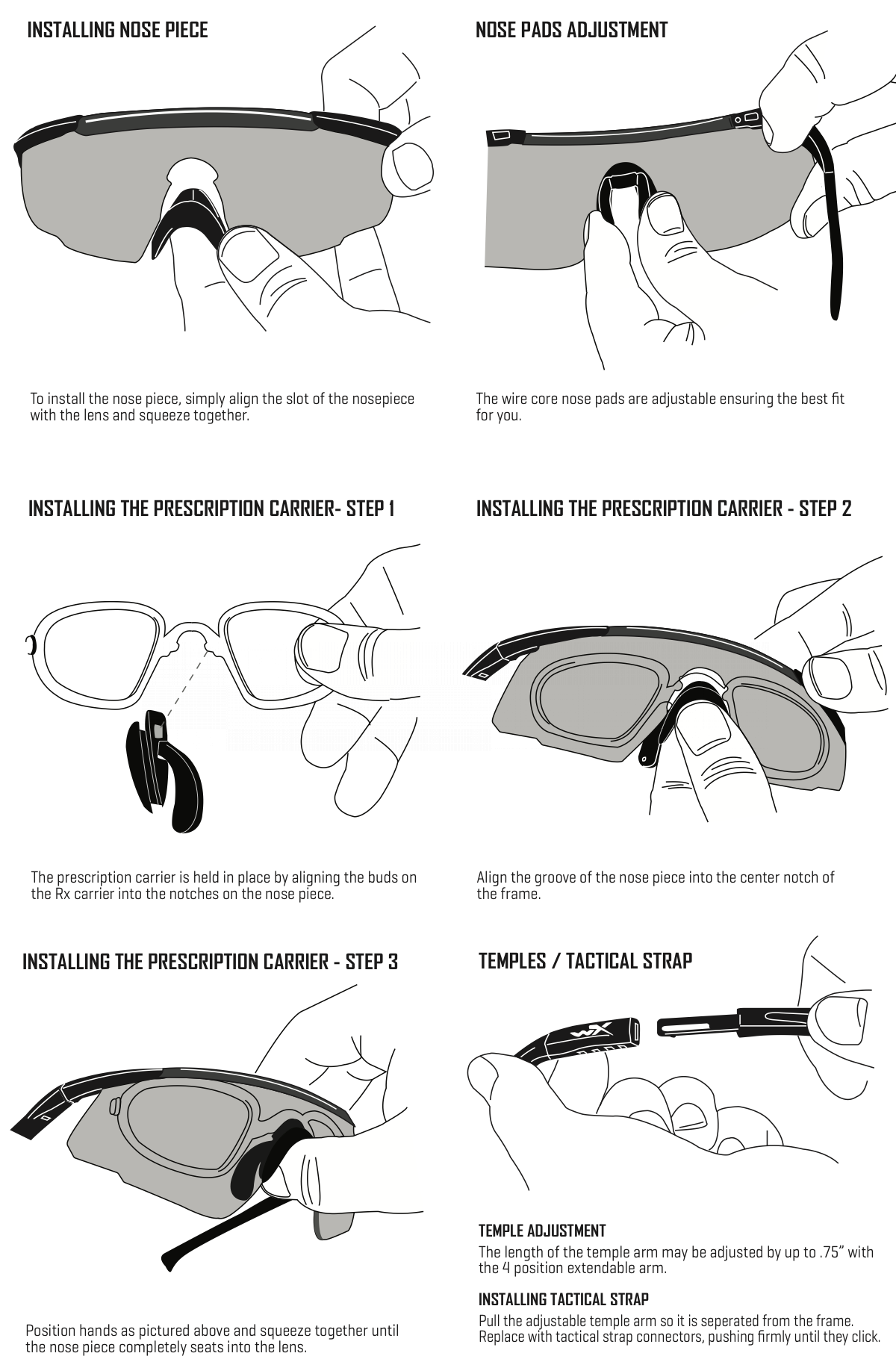 INSTALLING NOSE PIECE

To install the nose piece, simply align the slot of the nosepiece with the lens and squeeze together.

NOSE PADS ADJUSTMENT

The wire core nose pads are adjustable ensuring the best fit for you.

INSTALLING THE PRESCRIPTION CARRIER- STEP 1

The prescription carrier is held in place by aligning the buds on the Rx carrier into the notches on the nose piece.

INSTALLING THE PRESCRIPTION CARRIER - STEP 2

Align the groove of the nose piece into the center notch of the frame.

INSTALLING THE PRESCRIPTION CARRIER - STEP 3

Position hands as pictured above and squeeze together until the nose piece completely seats into the lens.

TEMPLES / TACTICAL STRAP

WX

TEMPLE ADJUSTMENT

The length of the temple arm may be adjusted by up to .75" with the 4 position extendable arm.

INSTALLING TACTICAL STRAP

Pull the adjustable temple arm so it is seperated from the frame. Replace with tactical strap connectors, pushing firmly until they click.